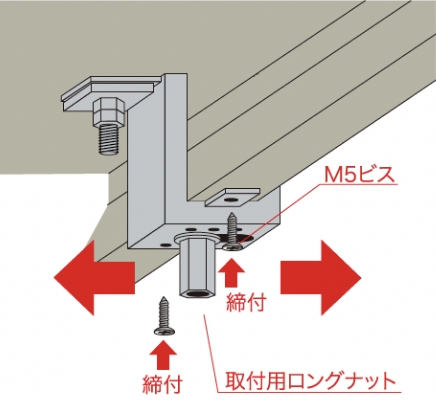 M5ビス

締付

締付

取付用ロングナット